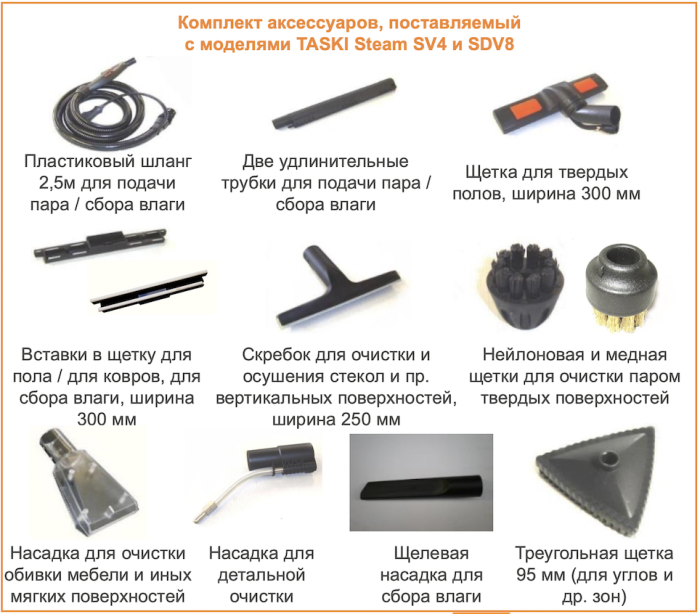 Комплект аксессуаров, поставляемый с моделями TASKI Steam SV4 и SDV8

Пластиковый шланг 2,5м для подачи пара / сбора влаги

Две удлинительные трубки для подачи пара / сбора влаги

Щетка для твердых полов, ширина 300 мм

Вставки в щетку для пола / для ковров, для сбора влаги, ширина 300 мм

Скребок для очистки и осушения стекол и пр. вертикальных поверхностей, ширина 250 мм

Нейлоновая и медная щетки для очистки паром твердых поверхностей

Насадка для очистки обивки мебели и иных мягких поверхностей

Насадка для детальной очистки

Щелевая насадка для сбора влаги

Треугольная щетка 95 мм (для углов и др. зон)