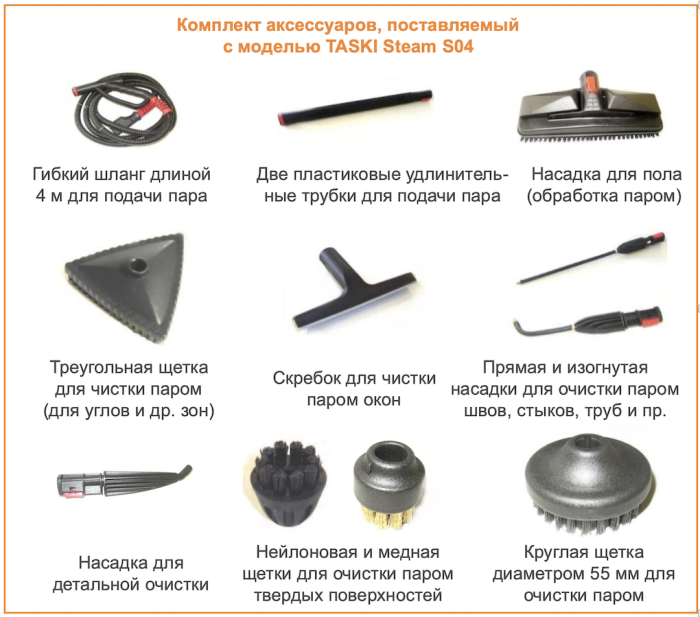 Комплект аксессуаров, поставляемый с моделью TASKI Steam S04

Гибкий шланг длиной 4 м для подачи пара

Две пластиковые удлинительные трубки для подачи пара

Насадка для пола (обработка паром)

Треугольная щетка для чистки паром (для углов и др. зон)

Скребок для чистки паром окон

Прямая и изогнутая насадки для очистки паром швов, стыков, труб и пр.

Насадка для детальной очистки

Нейлоновая и медная щетки для очистки паром твердых поверхностей

Круглая щетка диаметром 55 мм для очистки паром